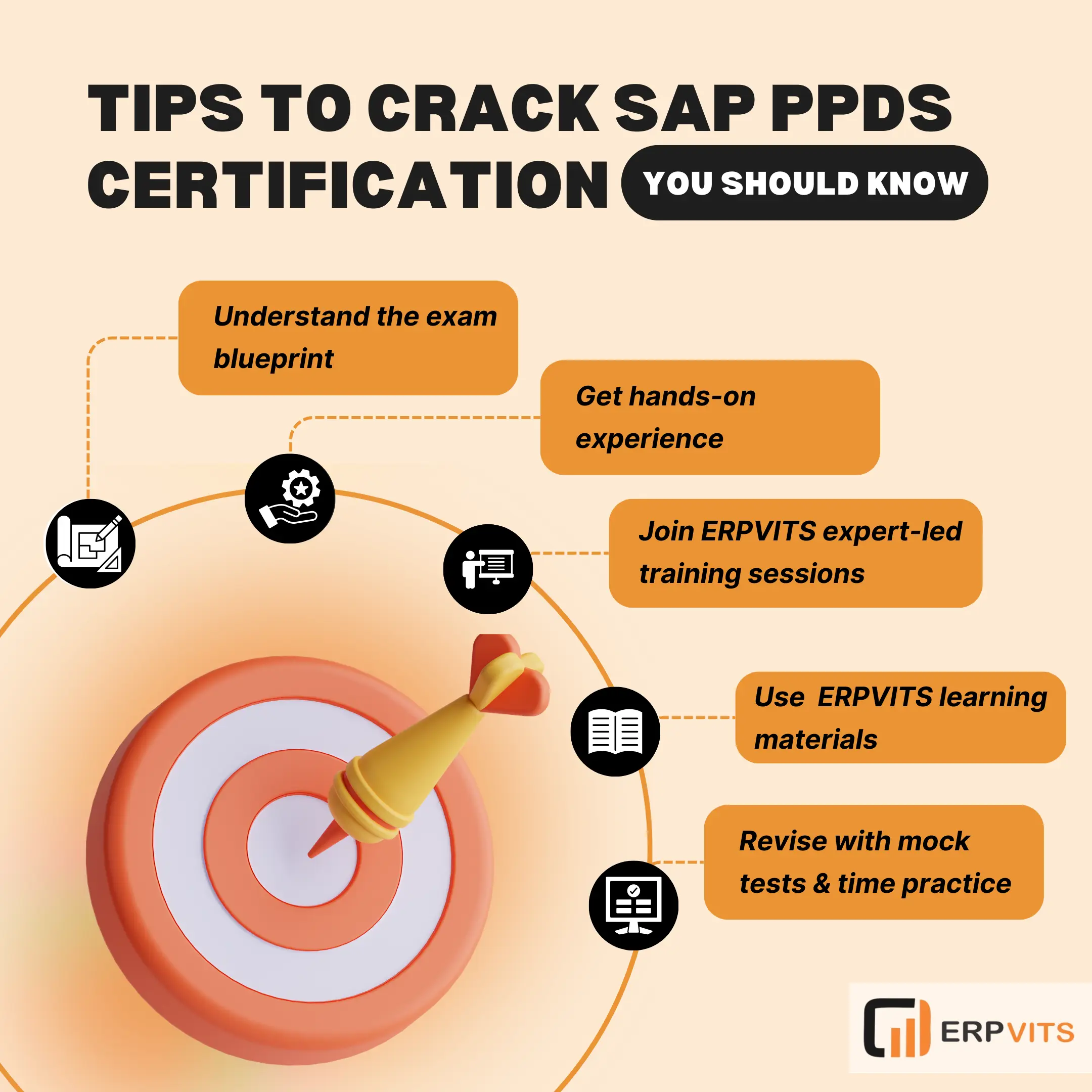 TIPS TO CRACK SAP PPDS CERTIFICATION YOU SHOULD KNOW

Understand the exam blueprint

Get hands-on experience

Join ERPVITS expert-led training sessions

Use ERPVITS learning materials

Revise with mock tests & time practice

ERPVITS